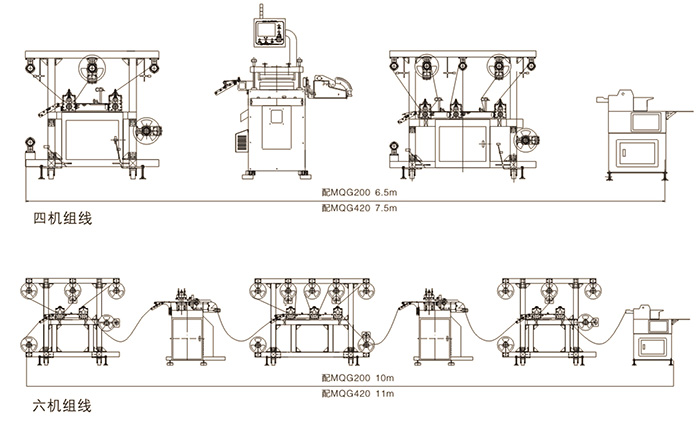 配MQG200 6.5m
配MQG420 7.5m
四机组线

配MQG200 10m
配MQG420 11m
六机组线