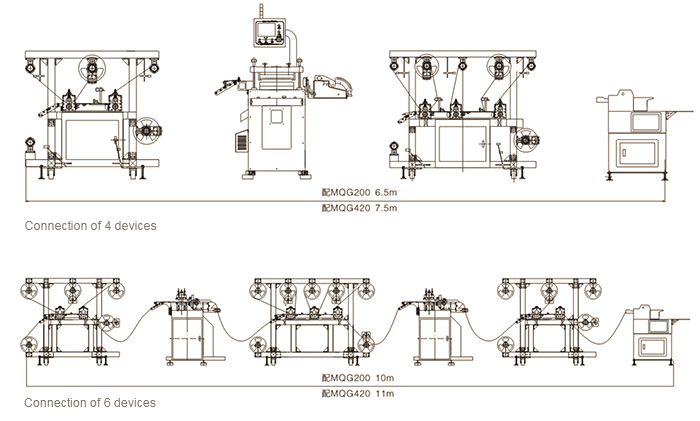 配MQG200 6.5m
配MQG420 7.5m

Connection of 4 devices

配MQG200 10m
配MQG420 11m

Connection of 6 devices